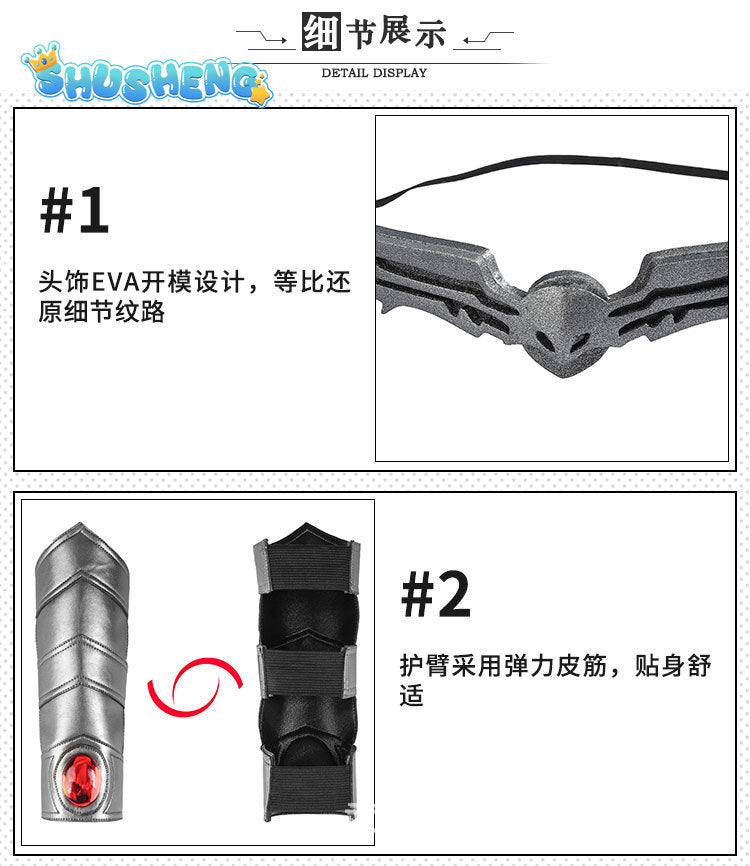 SHUSHENG

细节展示
DETAIL DISPLAY

#1

头饰EVA开模设计，等比还原细节纹路

#2

护臂采用弹力皮筋，贴身舒适